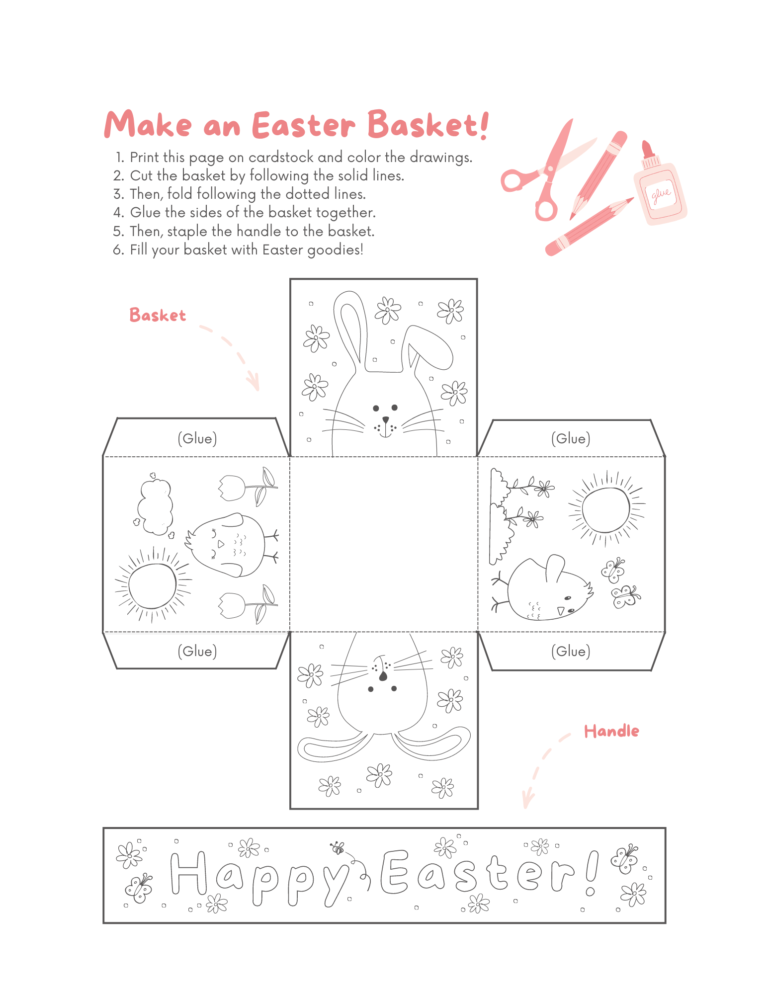 Make an Easter Basket!

1. Print this page on cardstock and color the drawings.
2. Cut the basket by following the solid lines.
3. Then, fold following the dotted lines.
4. Glue the sides of the basket together.
5. Then, staple the handle to the basket.
6. Fill your basket with Easter goodies!

glue

Basket

(Glue)

(Glue)

(Glue)

(Glue)

Handle

Happy Easter!